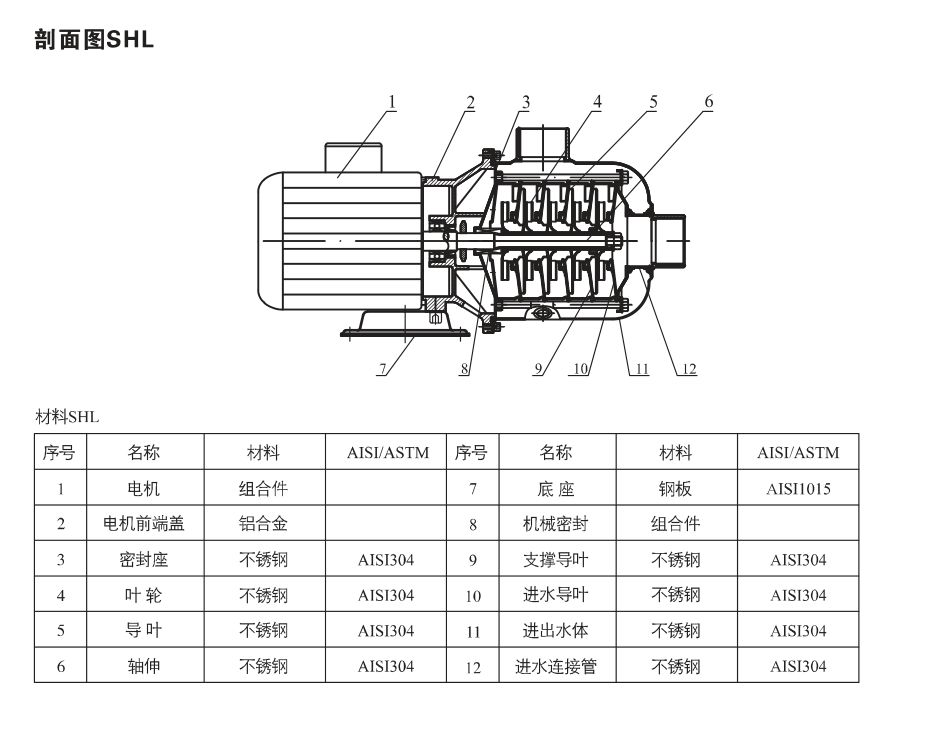 剖面图SHL

1 2 3 4 5 6

7 8 9 10 11 12

材料SHL

| 序号 | 名称 | 材料 | AISI/ASTM | 序号 | 名称 | 材料 | AISI/ASTM |
|---|---|---|---|---|---|---|---|
| 1 | 电机 | 组合件 | | 7 | 底 座 | 钢板 | AISI1015 |
| 2 | 电机前端盖 | 铝合金 | | 8 | 机械密封 | 组合件 | |
| 3 | 密封座 | 不锈钢 | AISI304 | 9 | 支撑导叶 | 不锈钢 | AISI304 |
| 4 | 叶 轮 | 不锈钢 | AISI304 | 10 | 进水导叶 | 不锈钢 | AISI304 |
| 5 | 导 叶 | 不锈钢 | AISI304 | 11 | 进出水体 | 不锈钢 | AISI304 |
| 6 | 轴伸 | 不锈钢 | AISI304 | 12 | 进水连接管 | 不锈钢 | AISI304 |